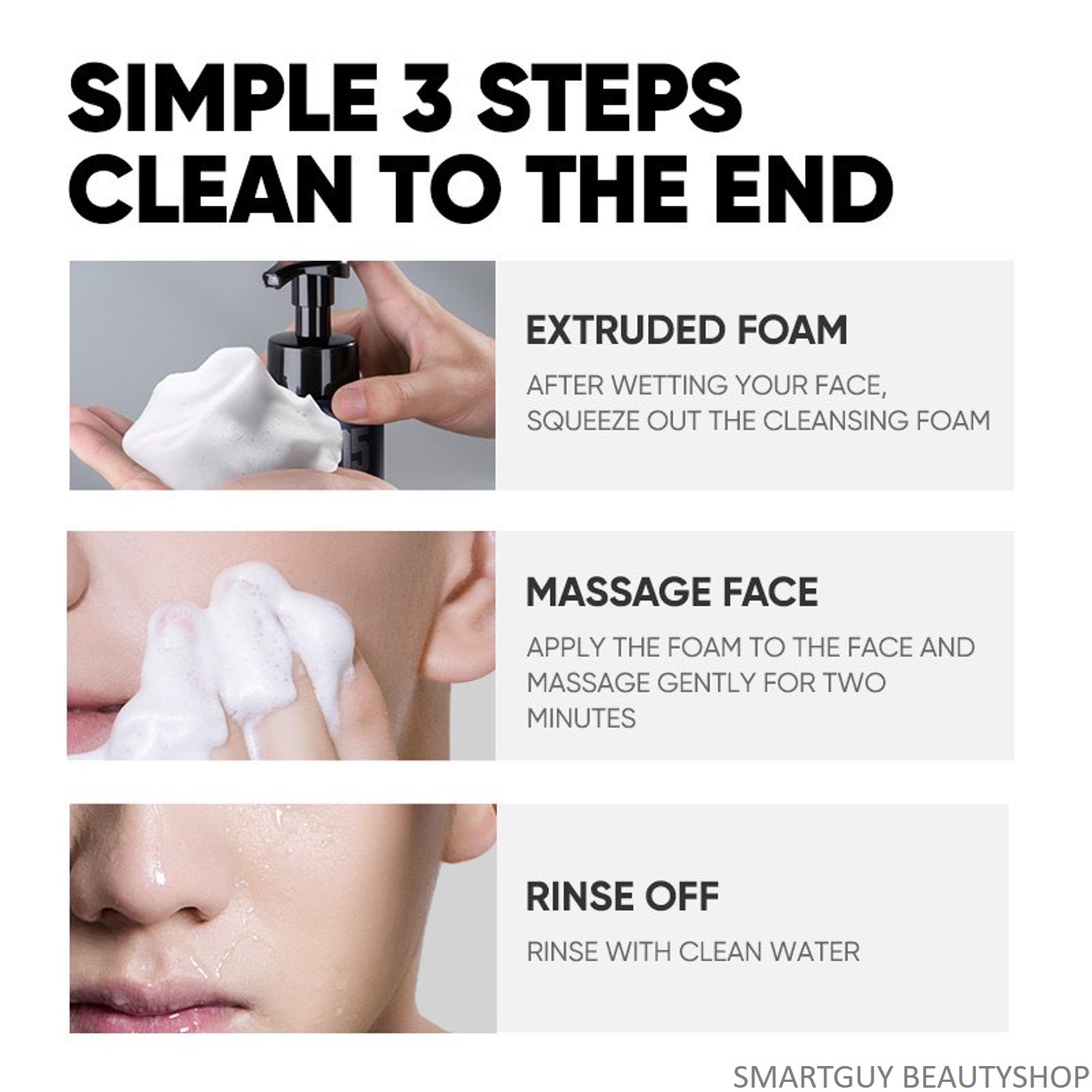 SIMPLE 3 STEPS
CLEAN TO THE END

EXTRUDED FOAM

AFTER WETTING YOUR FACE, SQUEEZE OUT THE CLEANSING FOAM

MASSAGE FACE

APPLY THE FOAM TO THE FACE AND MASSAGE GENTLY FOR TWO MINUTES

RINSE OFF

RINSE WITH CLEAN WATER

SMARTGUY BEAUTYSHOP