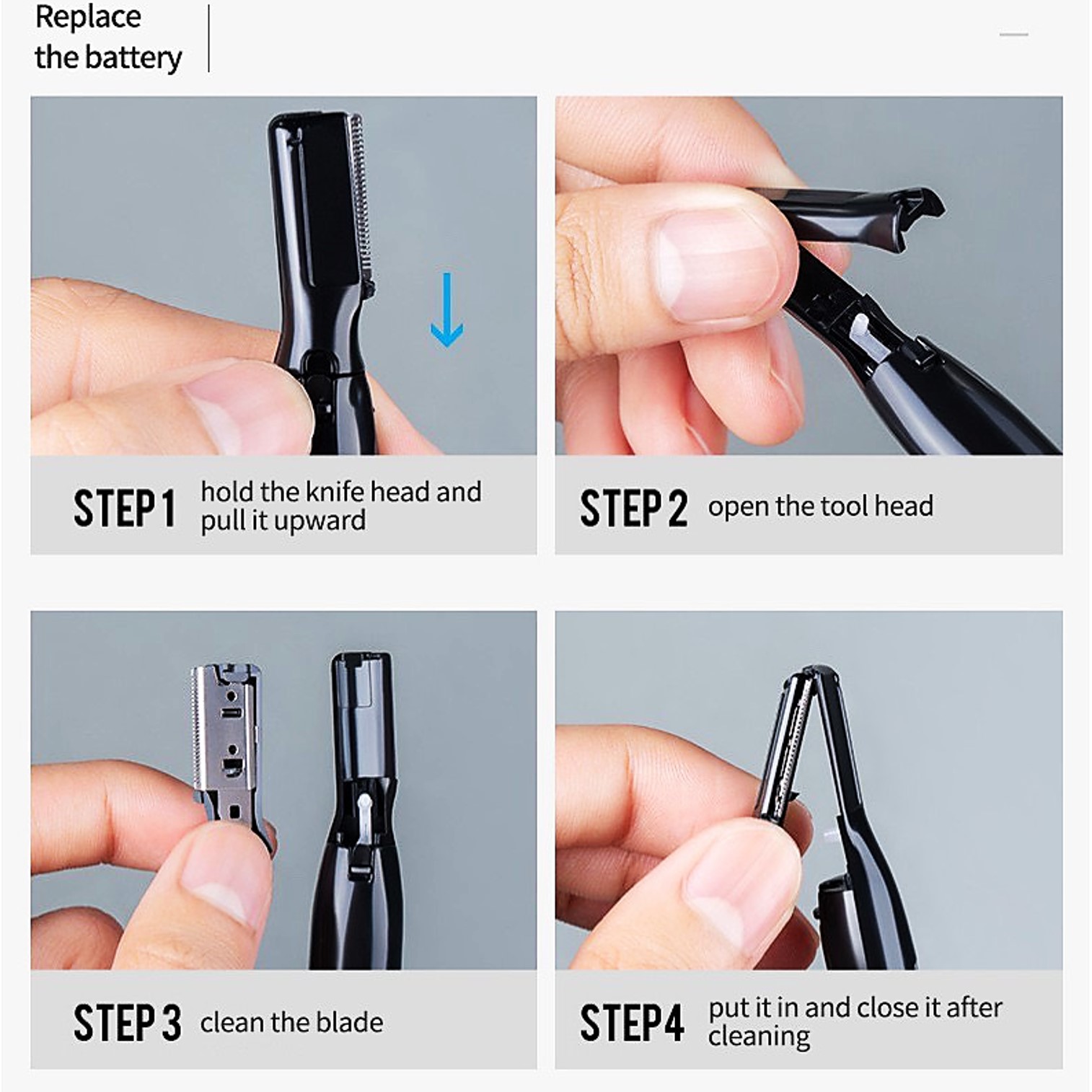 Replace the battery

STEP 1 hold the knife head and pull it upward

STEP 2 open the tool head

STEP 3 clean the blade

STEP 4 put it in and close it after cleaning