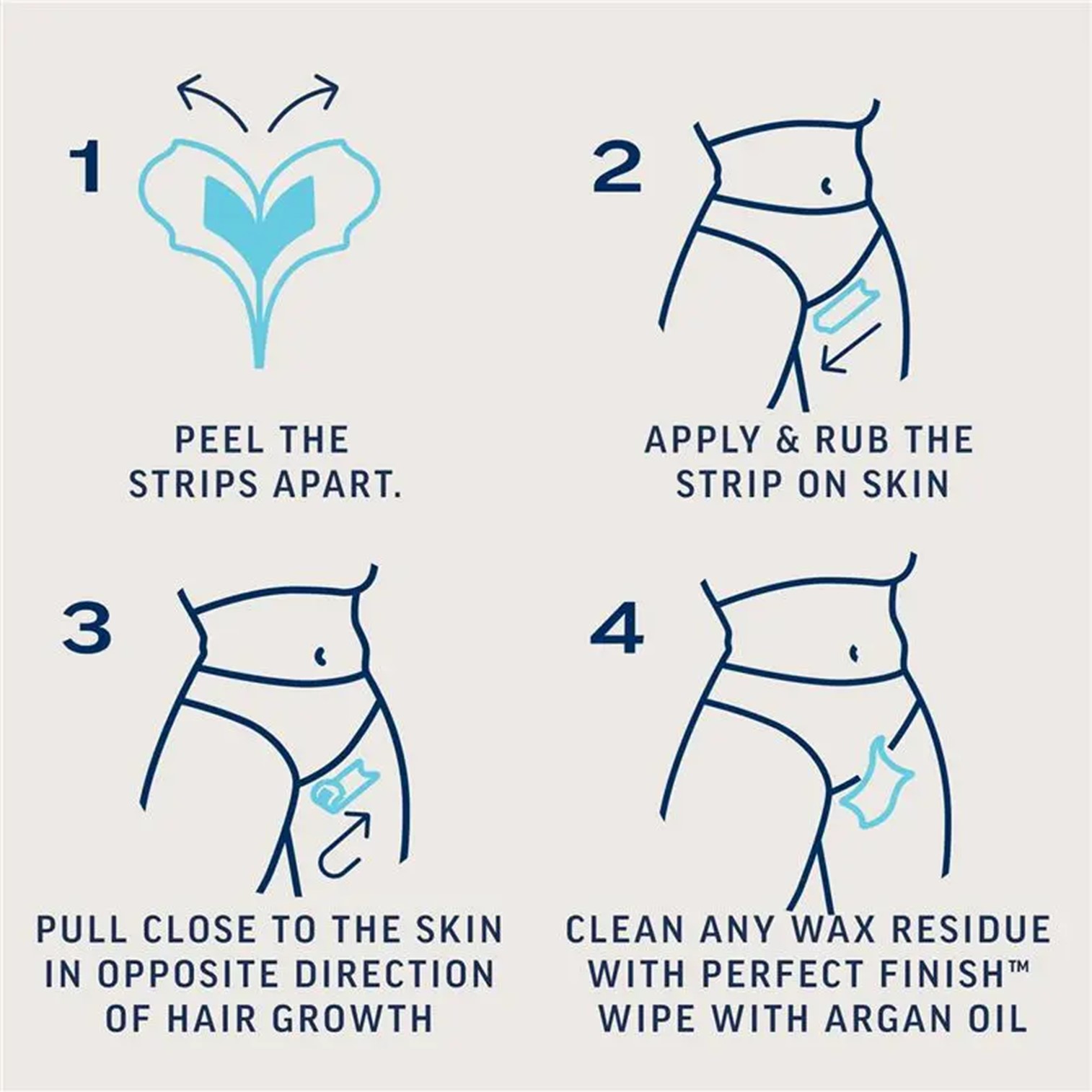 1

PEEL THE STRIPS APART.

2

APPLY & RUB THE STRIP ON SKIN

3

PULL CLOSE TO THE SKIN IN OPPOSITE DIRECTION OF HAIR GROWTH

4

CLEAN ANY WAX RESIDUE WITH PERFECT FINISH™ WIPE WITH ARGAN OIL