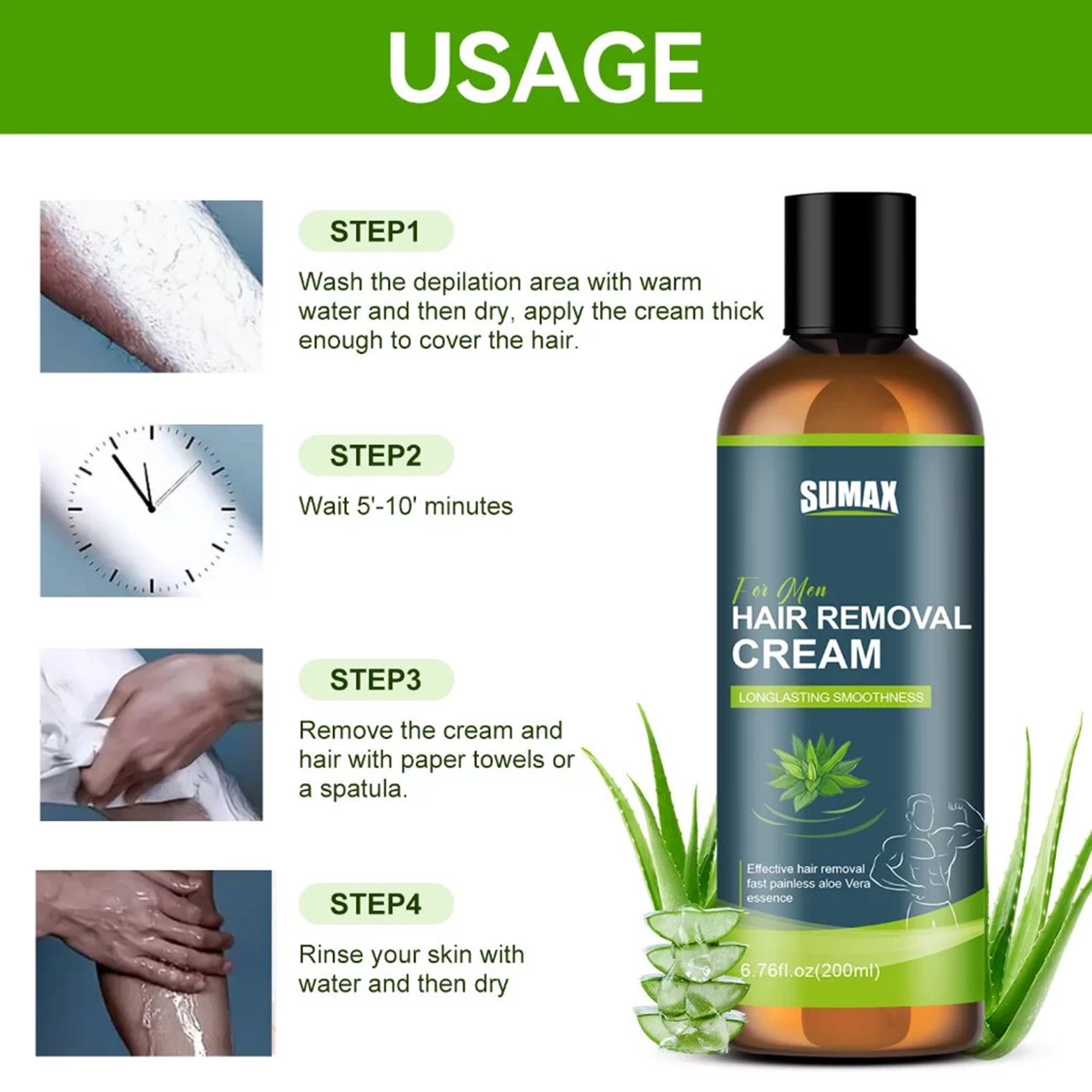 USAGE

STEP1

Wash the depilation area with warm water and then dry, apply the cream thick enough to cover the hair.

STEP2

Wait 5'-10' minutes

STEP3

Remove the cream and hair with paper towels or a spatula.

STEP4

Rinse your skin with water and then dry

SUMAX

For Men
HAIR REMOVAL
CREAM

LONGLASTING SMOOTHNESS

Effective hair removal
fast painless aloe Vera
essence

6.76fl.oz(200ml)