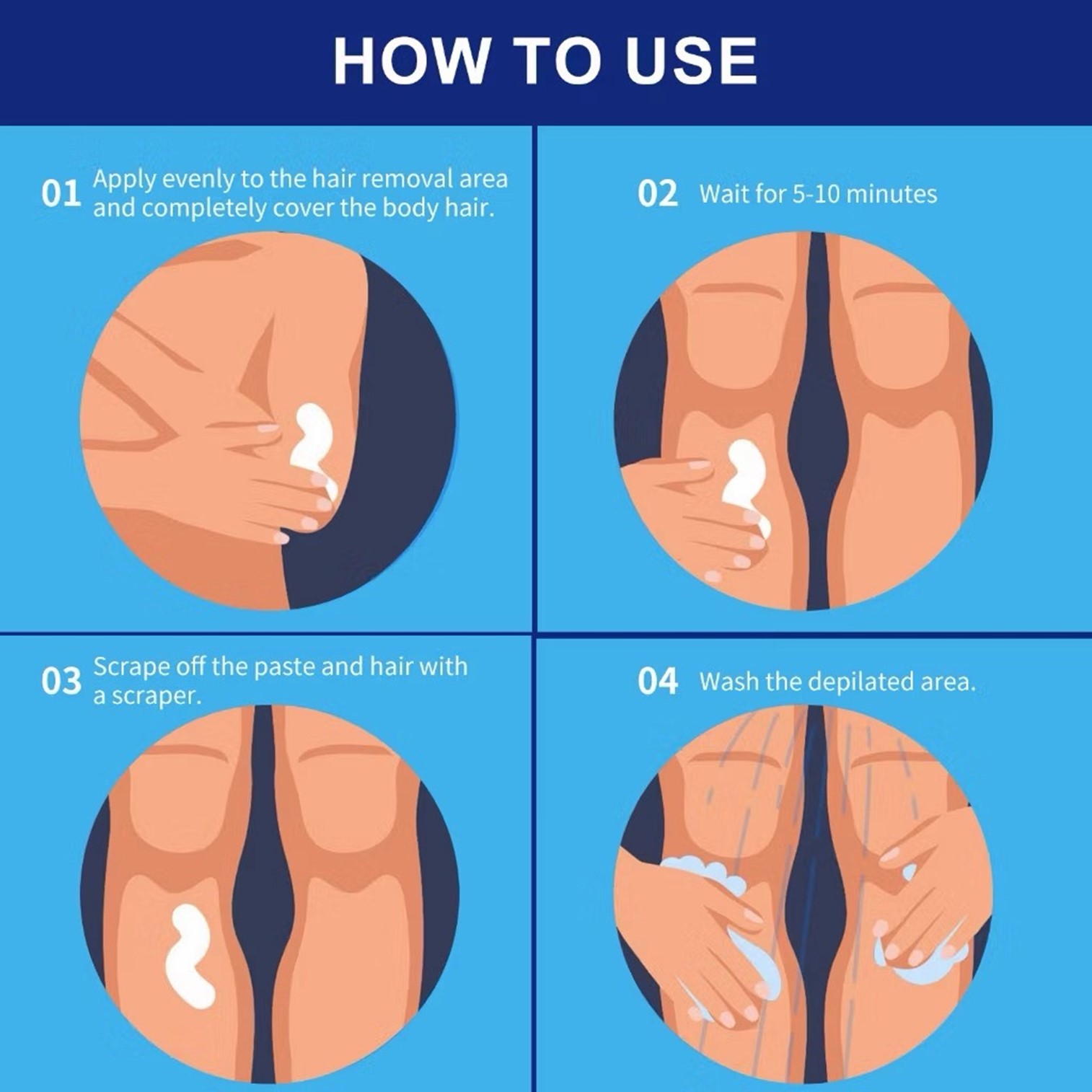 HOW TO USE

01 Apply evenly to the hair removal area and completely cover the body hair.

02 Wait for 5-10 minutes

03 Scrape off the paste and hair with a scraper.

04 Wash the depilated area.