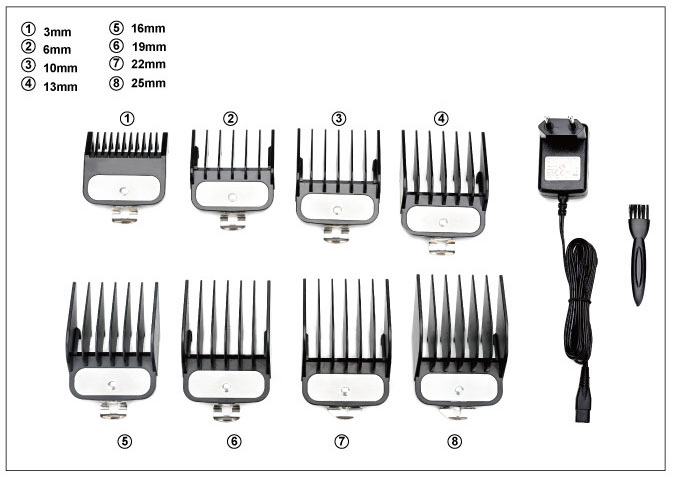 ① 3mm
② 6mm
③ 10mm
④ 13mm

⑤ 16mm
⑥ 19mm
⑦ 22mm
⑧ 25mm

①
②
③
④

⑤
⑥
⑦
⑧