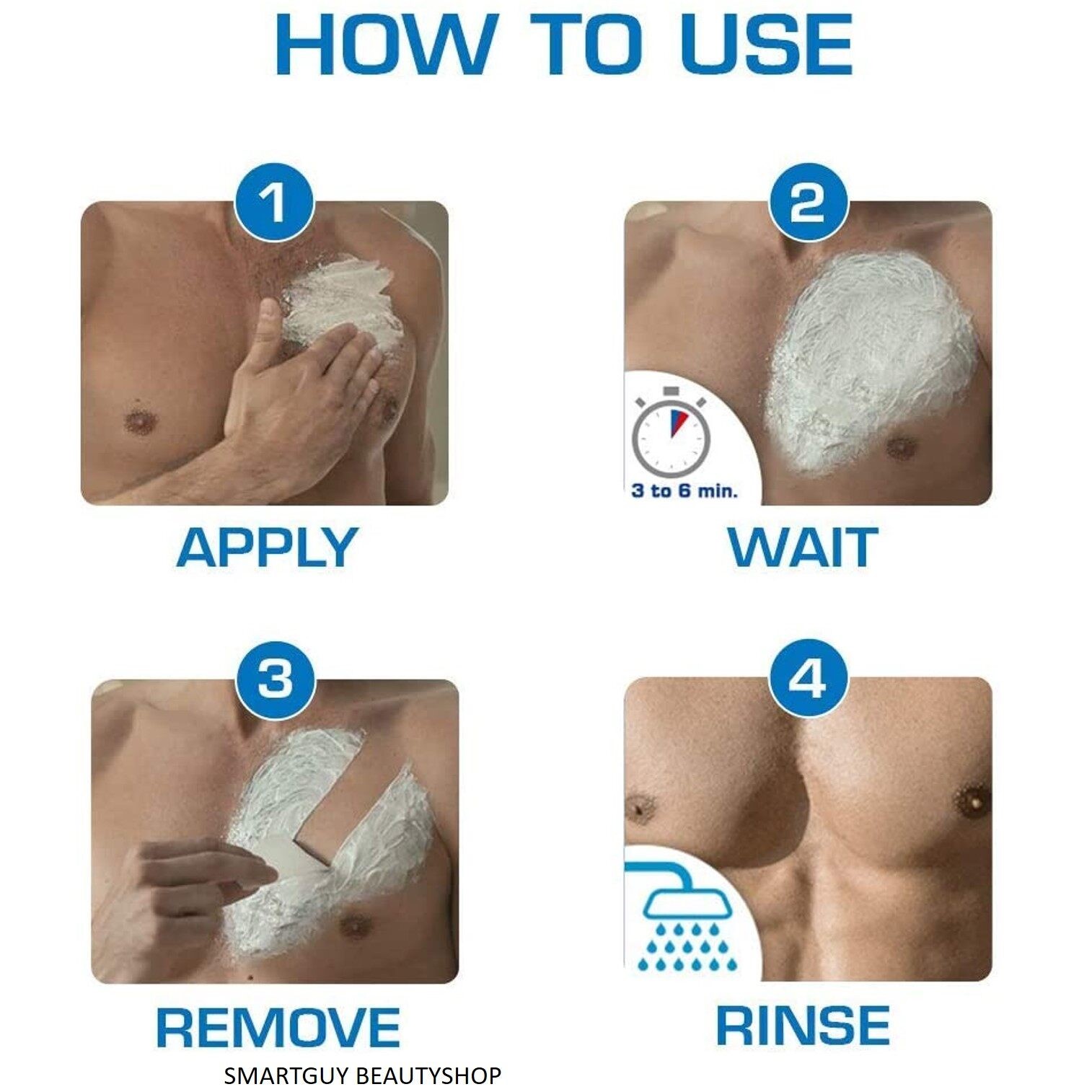 HOW TO USE

1

APPLY

2

3 to 6 min.

WAIT

3

REMOVE

4

RINSE

SMARTGUY BEAUTYSHOP