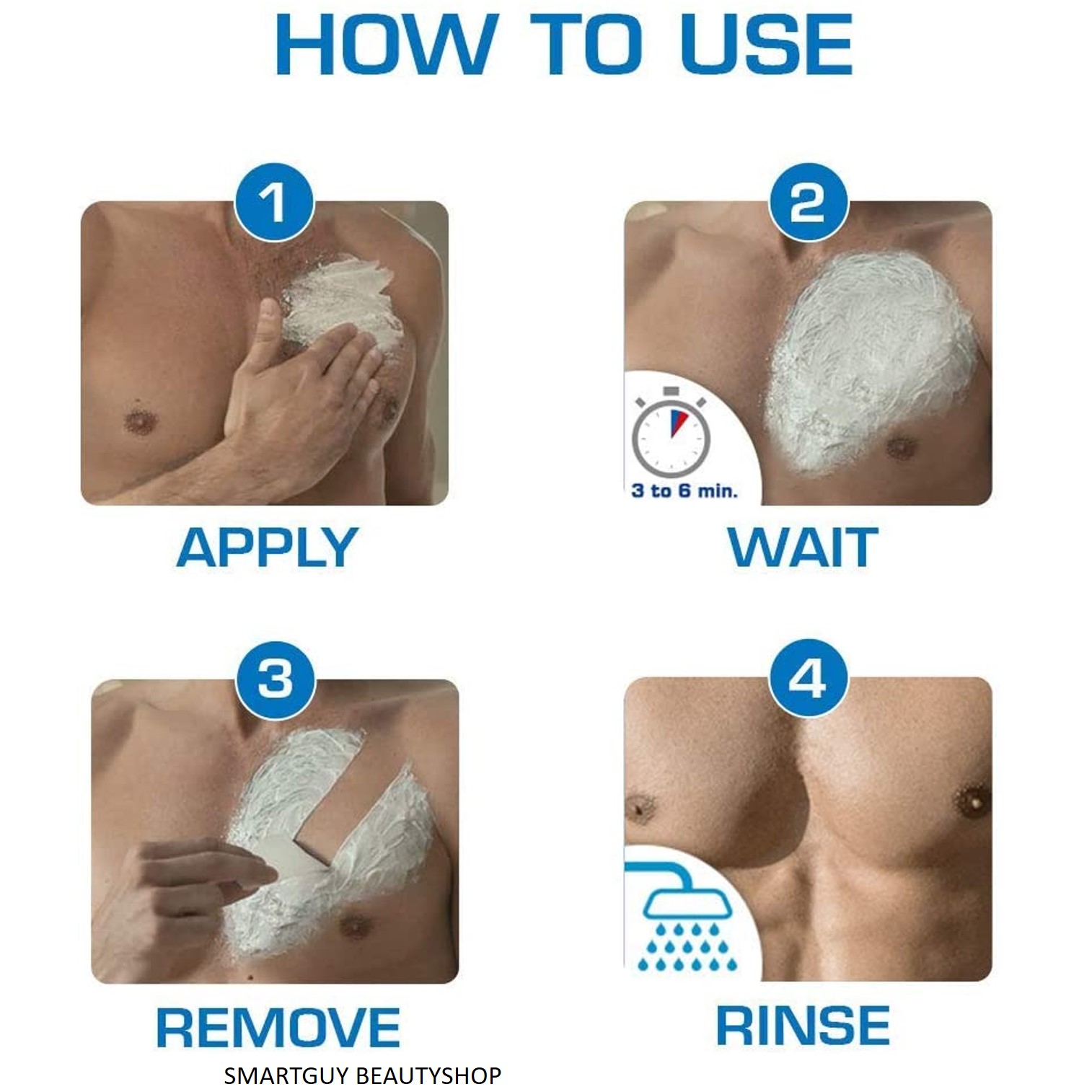 HOW TO USE

1

APPLY

2

3 to 6 min.

WAIT

3

REMOVE

4

RINSE

SMARTGUY BEAUTYSHOP