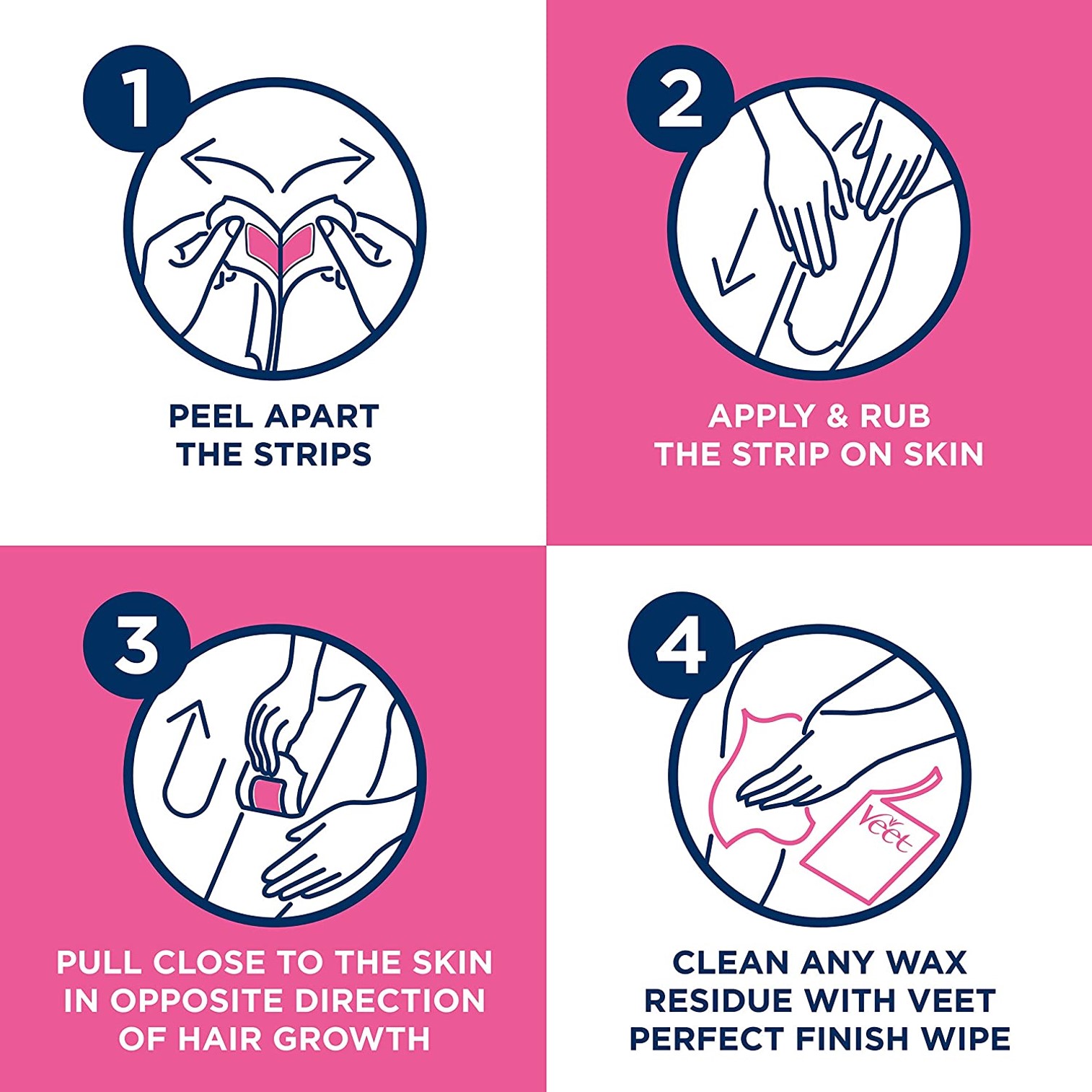 1

PEEL APART THE STRIPS

2

APPLY & RUB THE STRIP ON SKIN

3

PULL CLOSE TO THE SKIN IN OPPOSITE DIRECTION OF HAIR GROWTH

4

Veet

CLEAN ANY WAX RESIDUE WITH VEET PERFECT FINISH WIPE